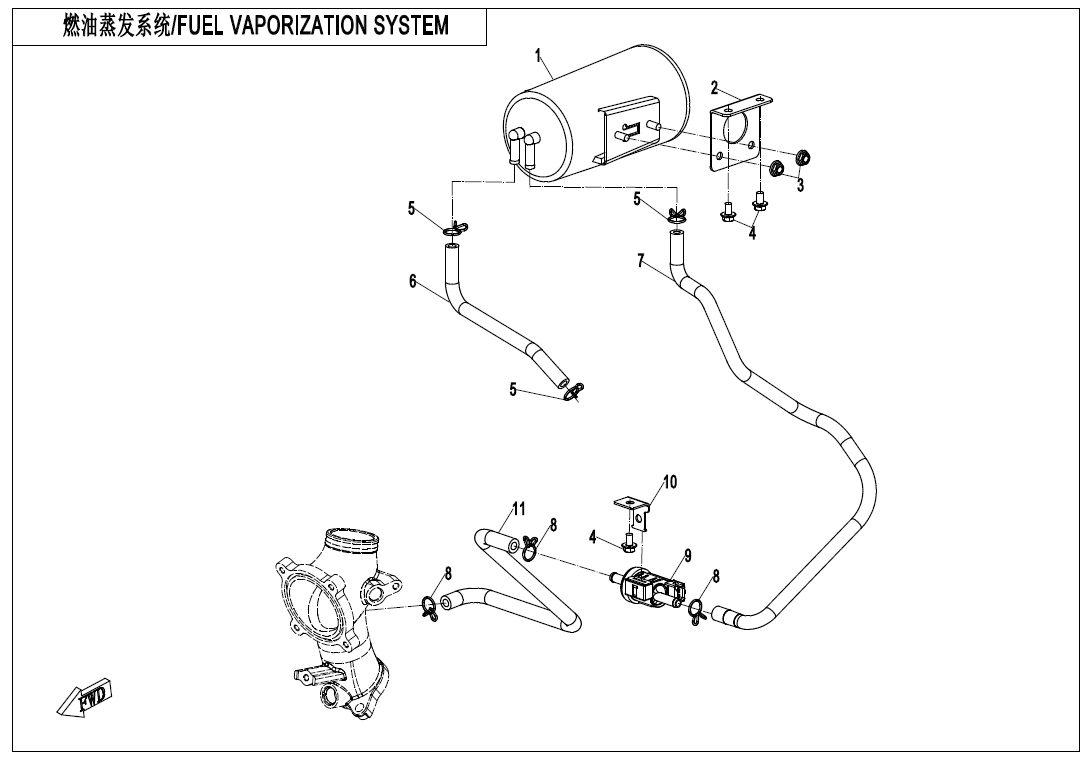 燃油蒸发系统/FUEL VAPORIZATION SYSTEM

1
2
3
4
5
5
6
7
5
10
11
8
4
9
8
8
FWD