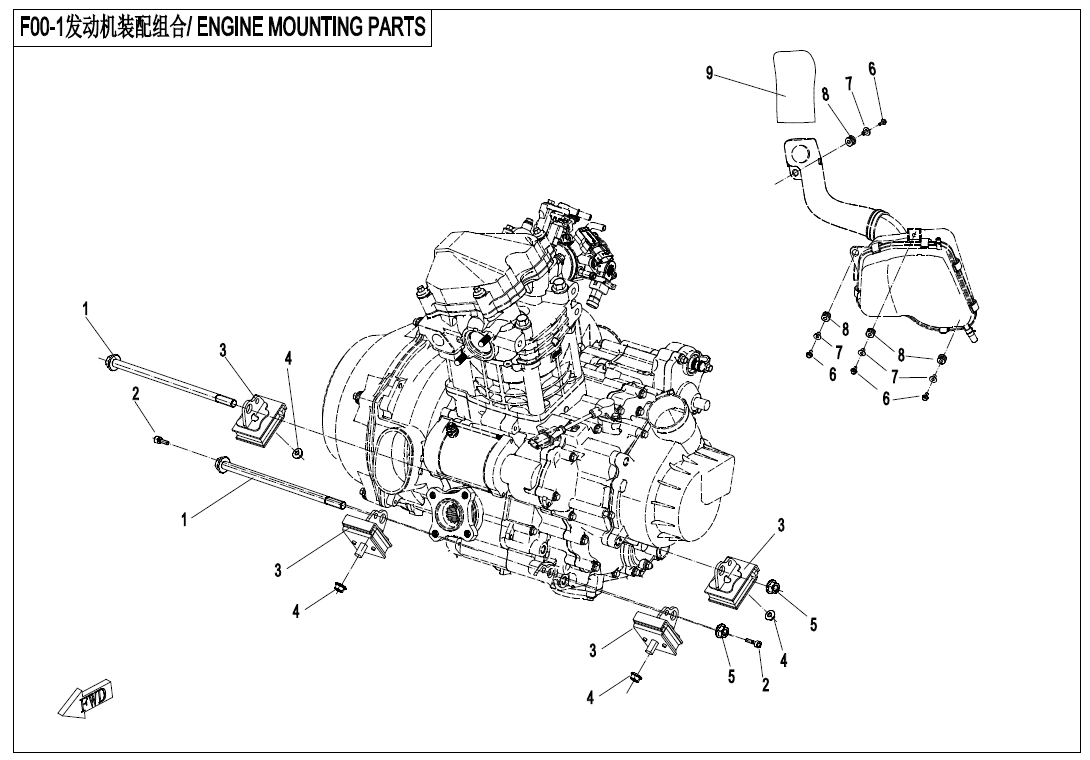 F00-1发动机装配组合/ ENGINE MOUNTING PARTS

9
8
7
6
8
7
6
8
7
6
1
3
4
2
1
3
4
3
5
4
3
5
2
4
FWD